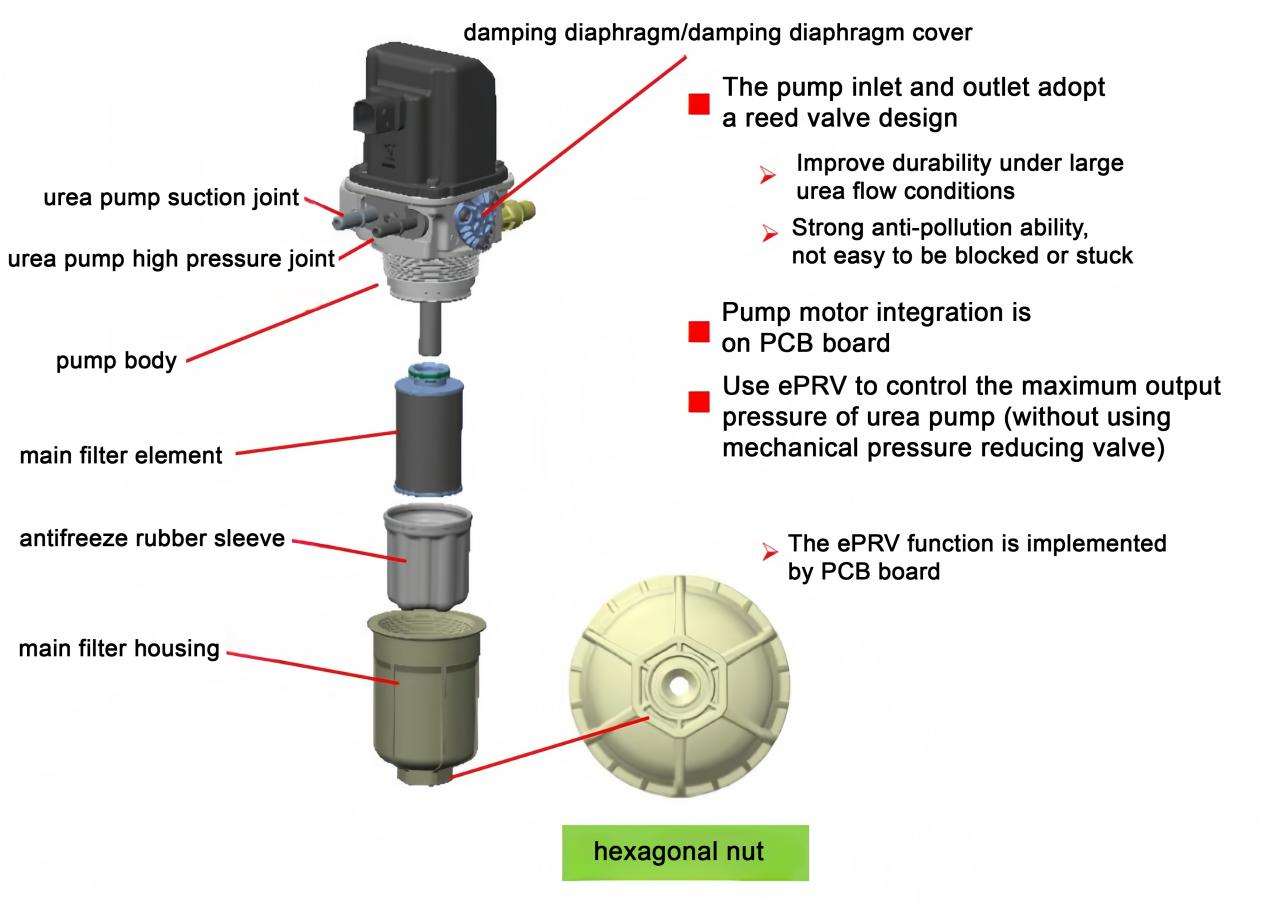 damping diaphragm/damping diaphragm cover

urea pump suction joint

urea pump high pressure joint

pump body

main filter element

antifreeze rubber sleeve

main filter housing

The pump inlet and outlet adopt a reed valve design

Improve durability under large urea flow conditions

Strong anti-pollution ability, not easy to be blocked or stuck

Pump motor integration is on PCB board

Use ePRV to control the maximum output pressure of urea pump (without using mechanical pressure reducing valve)

The ePRV function is implemented by PCB board

hexagonal nut